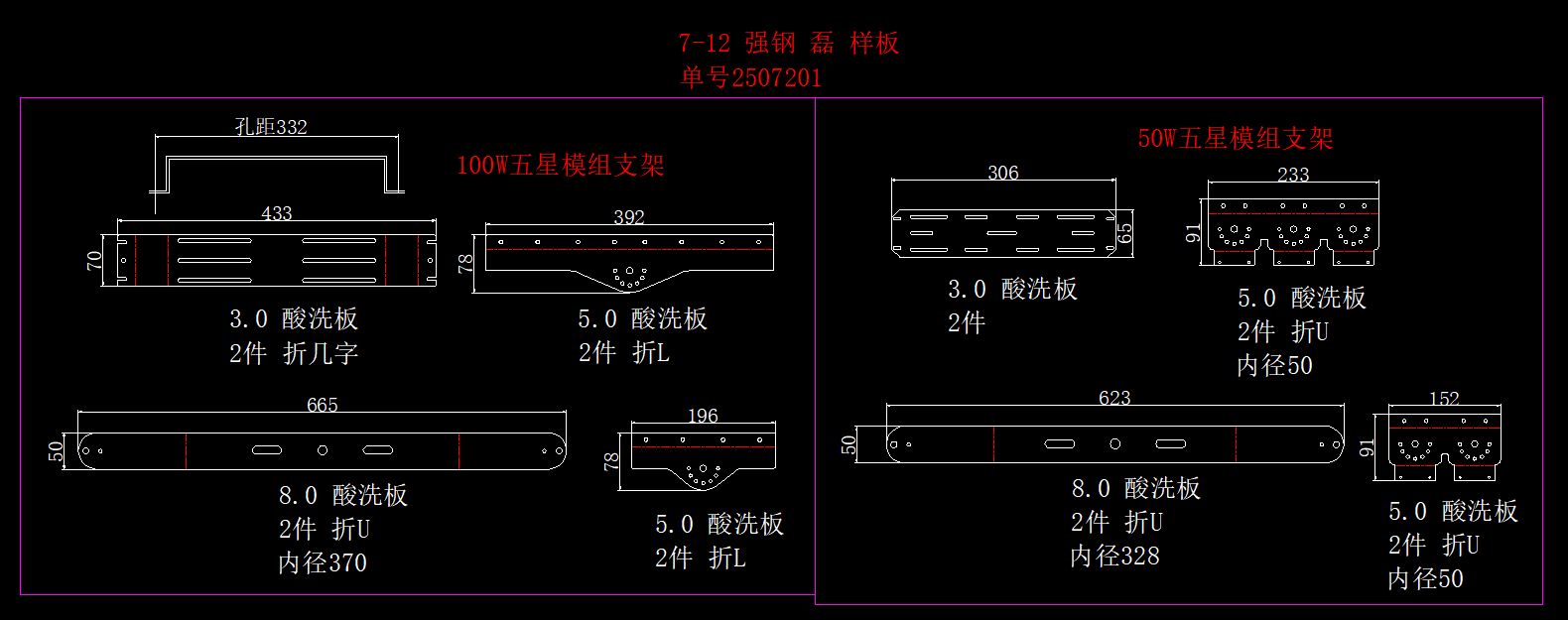 7-12 强钢 磊 样板
单号2507201

孔距332

100W五星模组支架

433

70

3.0 酸洗板
2件 折几字

392

78

5.0 酸洗板
2件 折L

665

50

8.0 酸洗板
2件 折U
内径370

196

78

5.0 酸洗板
2件 折L

50W五星模组支架

306

65

3.0 酸洗板
2件

233

91

5.0 酸洗板
2件 折U
内径50

623

50

8.0 酸洗板
2件 折U
内径328

152

91

5.0 酸洗板
2件 折U
内径50